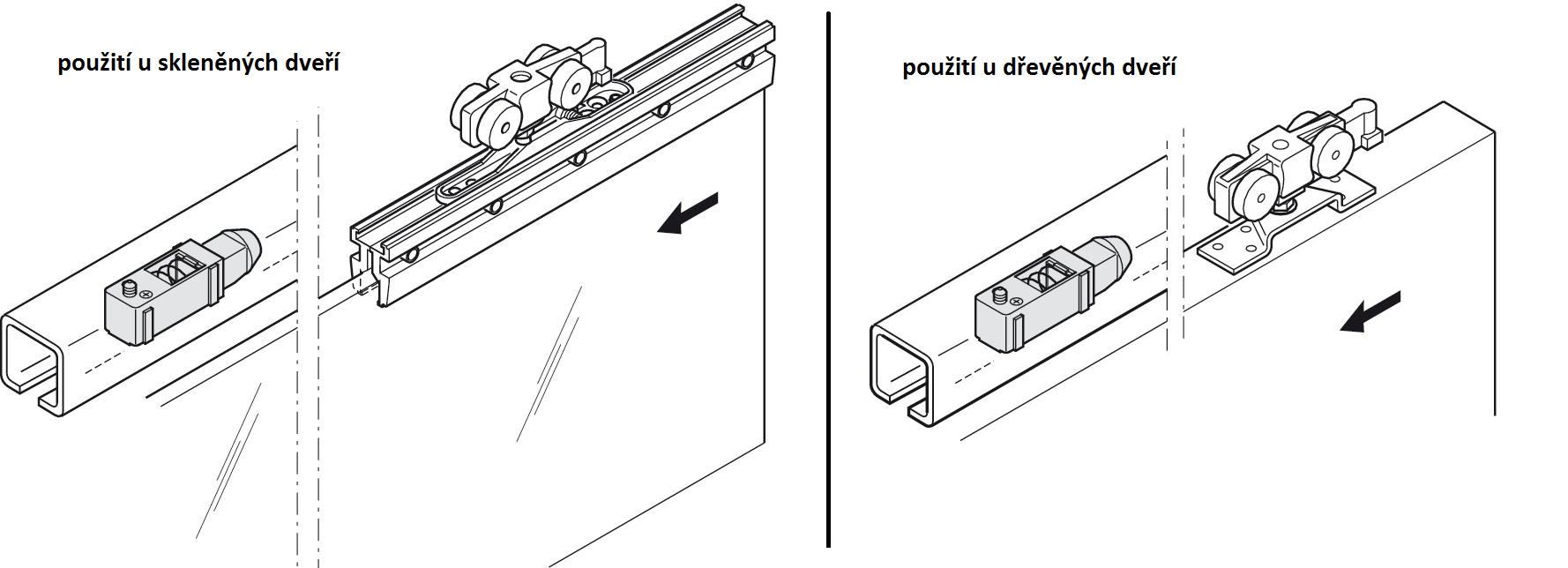 použití u skleněných dveří

použití u dřevěných dveří